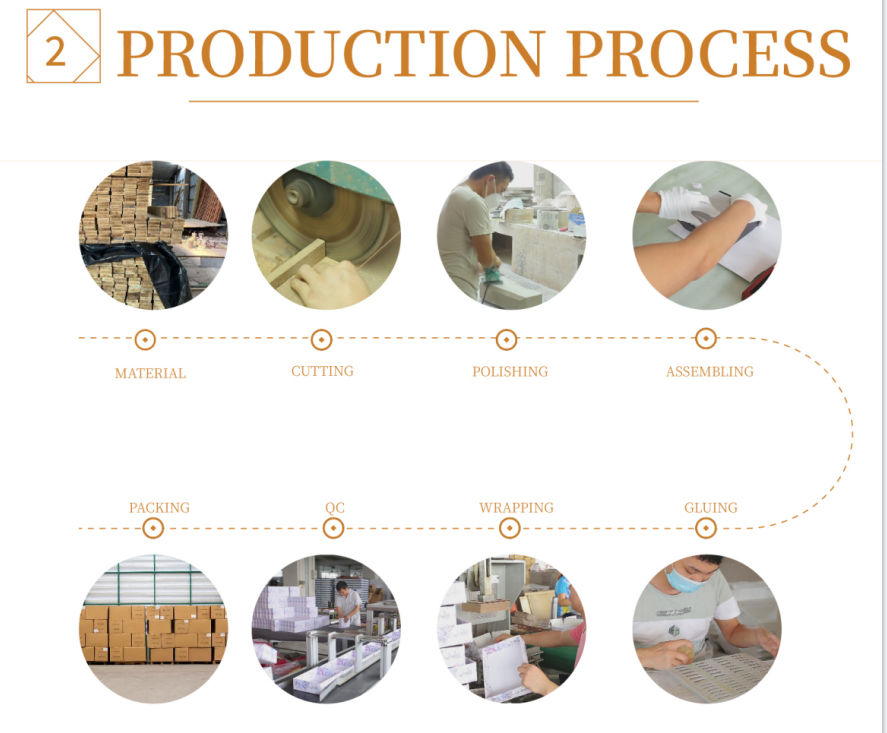 2 PRODUCTION PROCESS

MATERIAL

CUTTING

POLISHING

ASSEMBLING

PACKING

QC

WRAPPING

GLUING